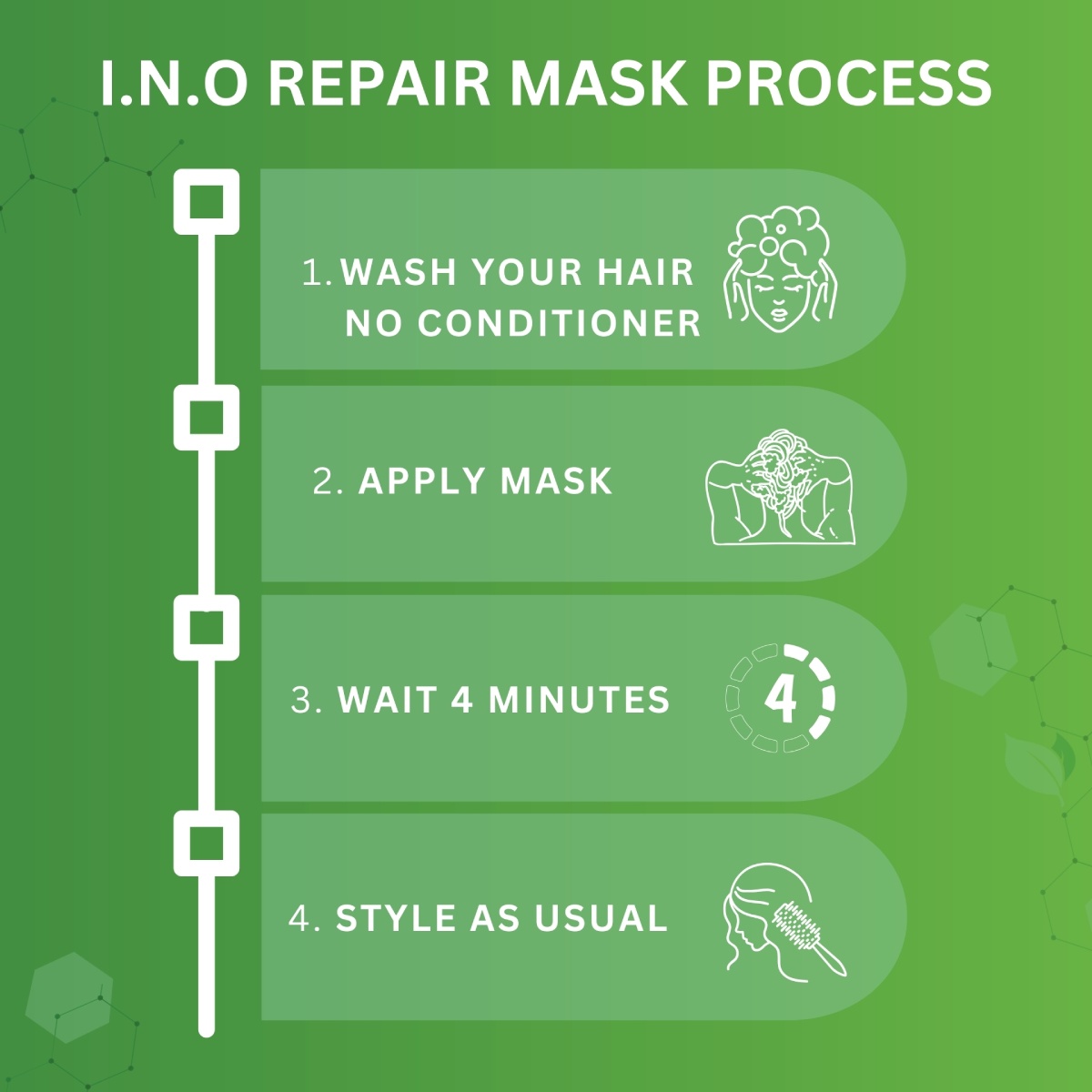 I.N.O REPAIR MASK PROCESS

1. WASH YOUR HAIR NO CONDITIONER

2. APPLY MASK

3. WAIT 4 MINUTES

4

4. STYLE AS USUAL